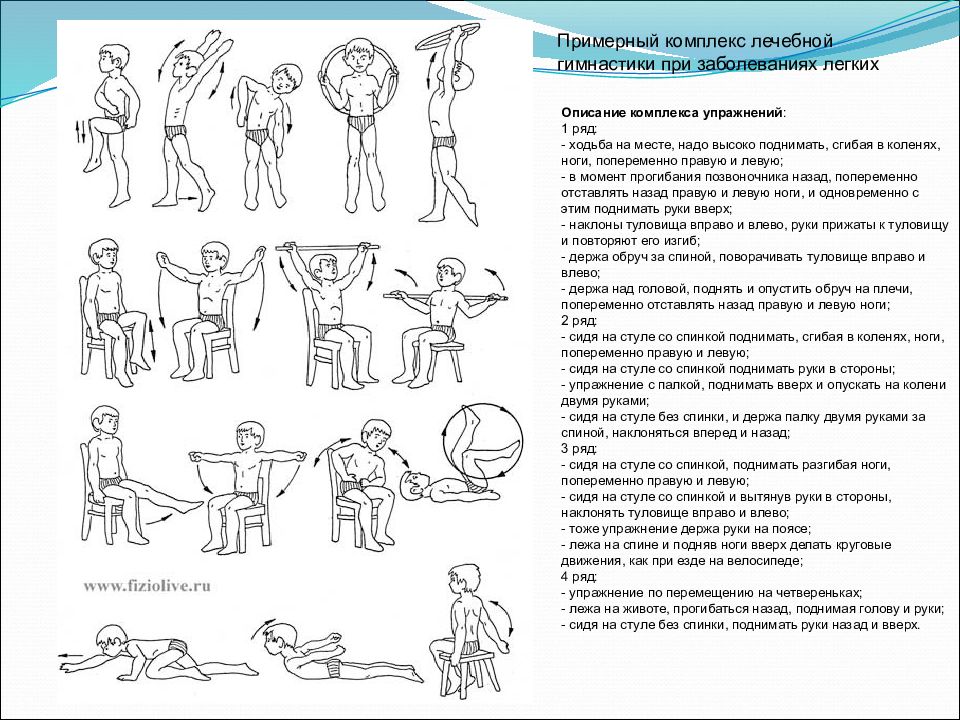 Примерный комплекс лечебной гимнастики при заболеваниях легких

Описание комплекса упражнений:
1 ряд:
- ходьба на месте, надо высоко поднимать, сгибая в коленях, ноги, попеременно правую и левую;
- в момент прогибания позвоночника назад, попеременно отставлять назад правую и левую ноги, и одновременно с этим поднимать руки вверх;
- наклоны туловища вправо и влево, руки прижаты к туловищу и повторяют его изгиб;
- держа обруч за спиной, поворачивать туловище вправо и влево;
- держа над головой, поднять и опустить обруч на плечи, попеременно отставлять назад правую и левую ноги;
2 ряд:
- сидя на стуле со спинкой поднимать, сгибая в коленях, ноги, попеременно правую и левую;
- сидя на стуле со спинкой поднимать руки в стороны;
- упражнение с палкой, поднимать вверх и опускать на колени двумя руками;
- сидя на стуле без спинки, и держа палку двумя руками за спиной, наклоняться вперед и назад;
3 ряд:
- сидя на стуле со спинкой, поднимать разгибая ноги, попеременно правую и левую;
- сидя на стуле со спинкой и вытянув руки в стороны, наклонять туловище вправо и влево;
- тоже упражнение держа руки на поясе;
- лежа на спине и подняв ноги вверх делать круговые движения, как при езде на велосипеде;
4 ряд:
- упражнение по перемещению на четвереньках;
- лежа на животе, прогибаться назад, поднимая голову и руки;
- сидя на стуле без спинки, поднимать руки назад и вверх.

www.fiziolive.ru